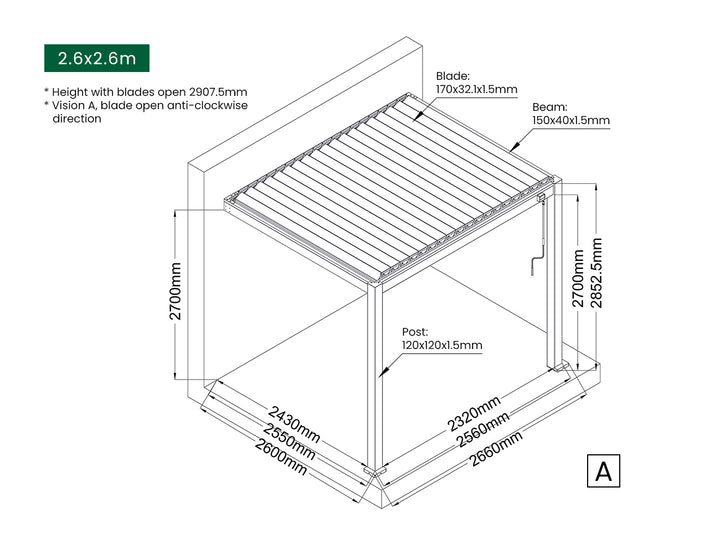 2.6x2.6m

* Height with blades open 2907.5mm
* Vision A, blade open anti-clockwise direction

Blade:
170x32.1x1.5mm

Beam:
150x40x1.5mm

2700mm

2700mm

2852.5mm

Post:
120x120x1.5mm

2430mm
2550mm
2600mm

2320mm
2560mm
2660mm

A