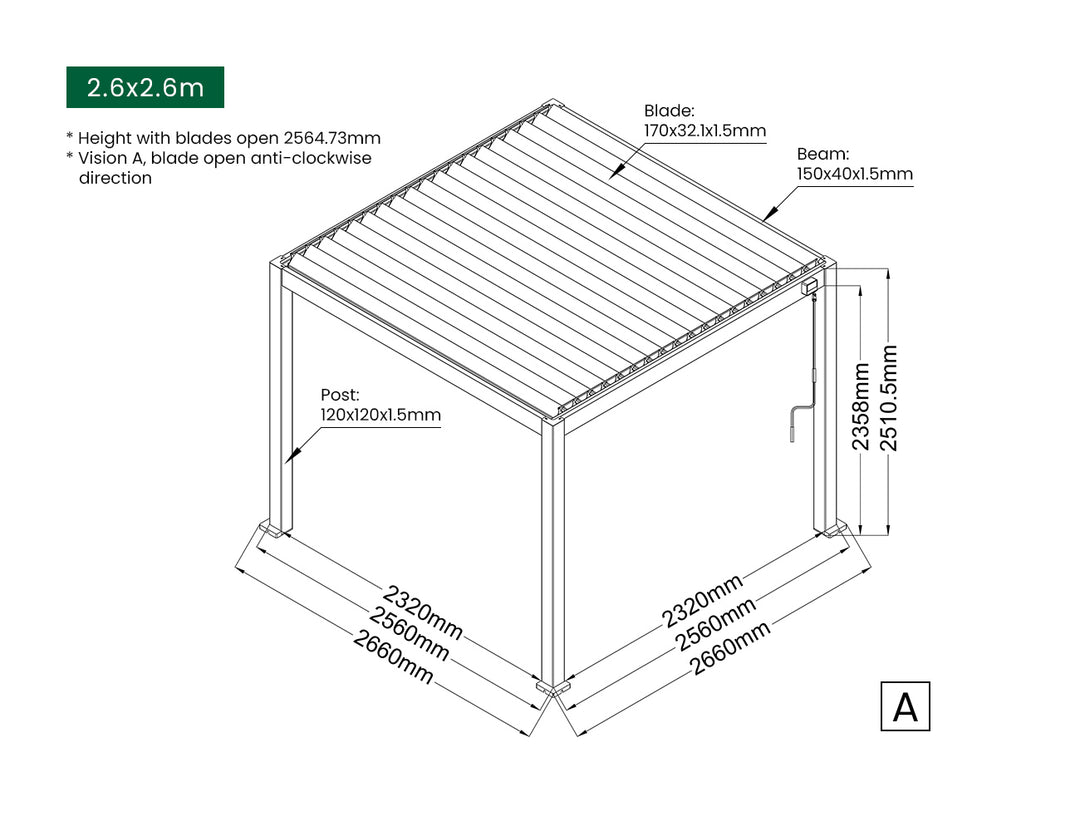 2.6x2.6m

* Height with blades open 2564.73mm
* Vision A, blade open anti-clockwise direction

Blade:
170x32.1x1.5mm

Beam:
150x40x1.5mm

Post:
120x120x1.5mm

2358mm

2510.5mm

2320mm
2560mm
2660mm

2320mm
2560mm
2660mm

A