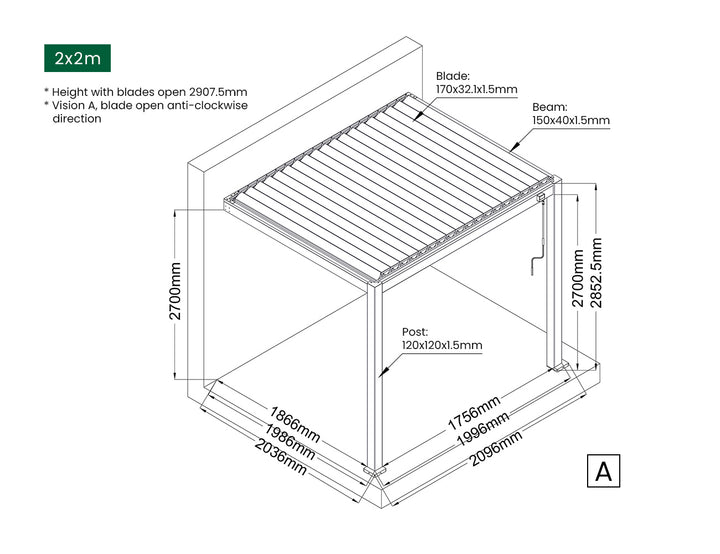 2x2m

* Height with blades open 2907.5mm
* Vision A, blade open anti-clockwise direction

Blade:
170x32.1x1.5mm

Beam:
150x40x1.5mm

2700mm

2700mm

2852.5mm

Post:
120x120x1.5mm

1866mm
1986mm
2036mm

1756mm
1996mm
2096mm

A