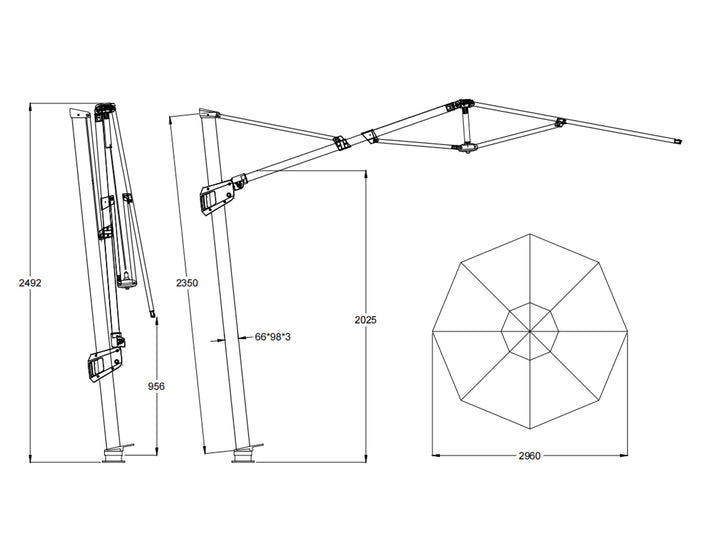 2492
956
2350
66*98*3
2025
2960