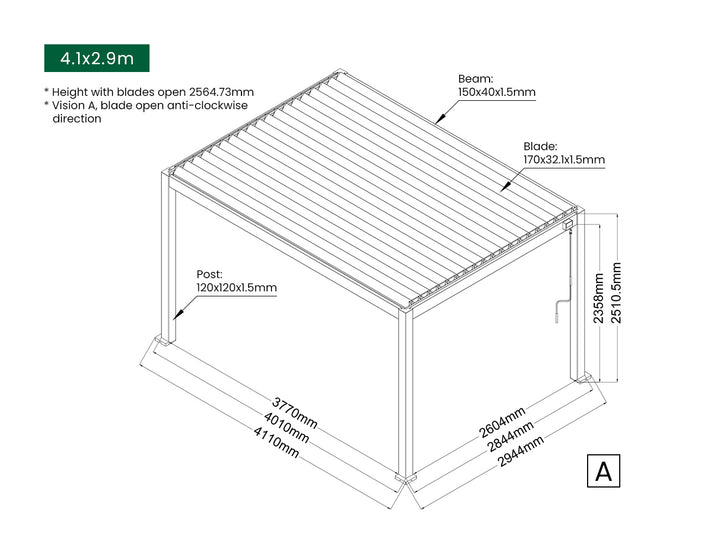 4.1x2.9m

* Height with blades open 2564.73mm
* Vision A, blade open anti-clockwise direction

Beam:
150x40x1.5mm

Blade:
170x32.1x1.5mm

Post:
120x120x1.5mm

2358mm
2510.5mm

3770mm
4010mm
4110mm

2604mm
2844mm
2944mm

A