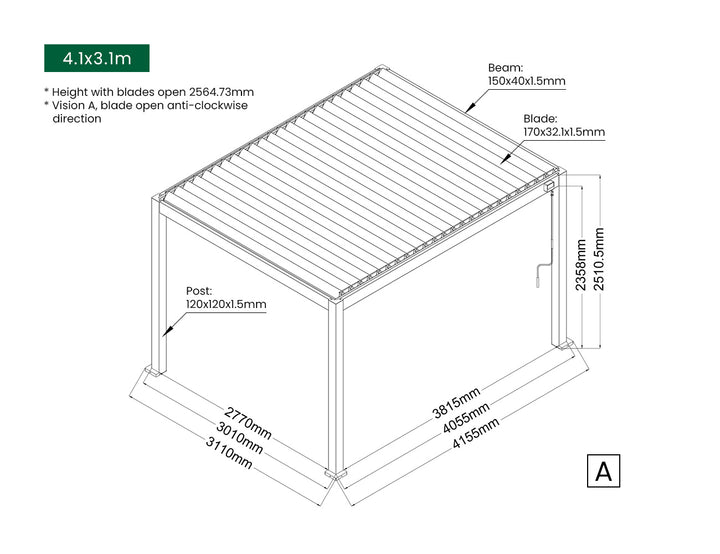 4.1x3.1m

* Height with blades open 2564.73mm
* Vision A, blade open anti-clockwise direction

Beam:
150x40x1.5mm

Blade:
170x32.1x1.5mm

Post:
120x120x1.5mm

2358mm
2510.5mm

2770mm
3010mm
3110mm

3815mm
4055mm
4155mm

A