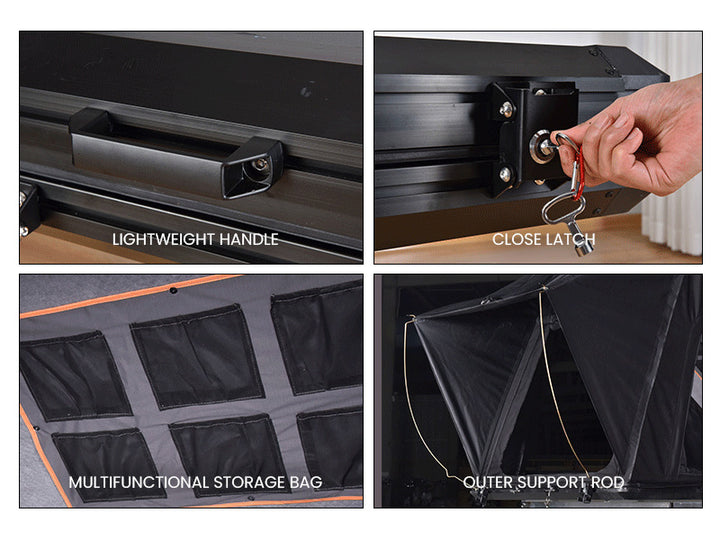 LIGHTWEIGHT HANDLE

CLOSE LATCH

MULTIFUNCTIONAL STORAGE BAG

OUTER SUPPORT ROD