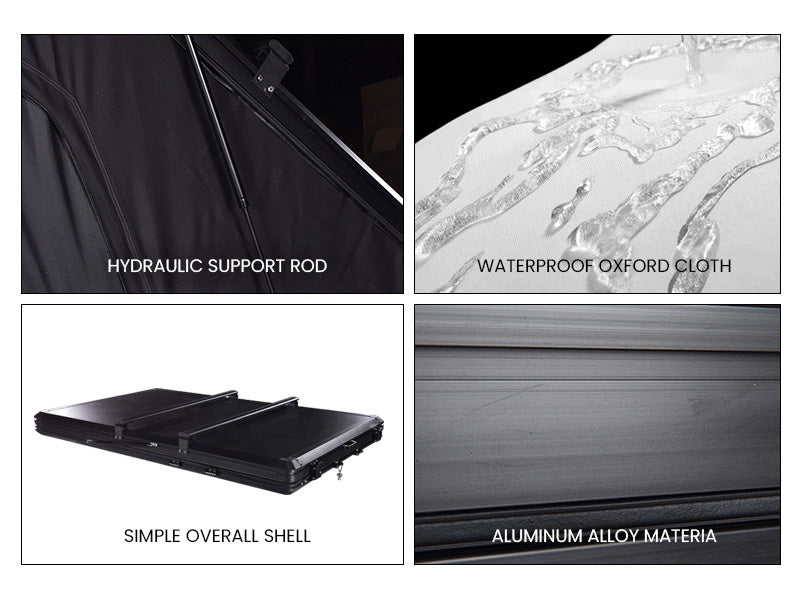 HYDRAULIC SUPPORT ROD

WATERPROOF OXFORD CLOTH

SIMPLE OVERALL SHELL

ALUMINUM ALLOY MATERIA