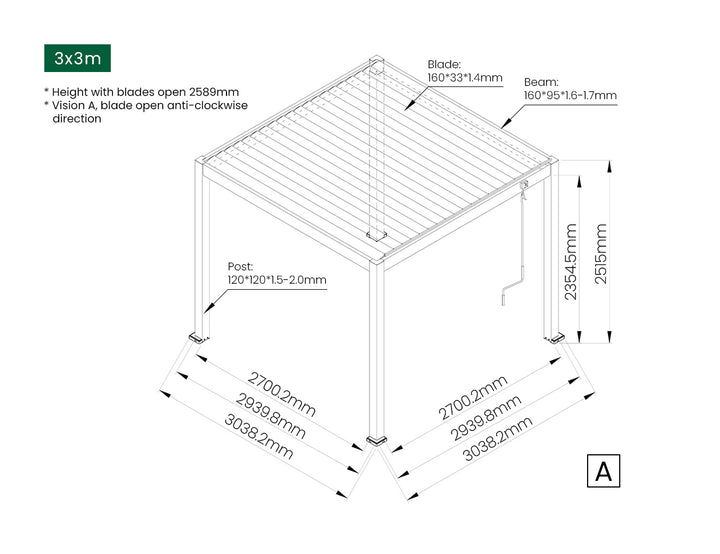 3x3m

* Height with blades open 2589mm
* Vision A, blade open anti-clockwise direction

Blade:
160*33*1.4mm

Beam:
160*95*1.6-1.7mm

Post:
120*120*1.5-2.0mm

2354.5mm

2515mm

2700.2mm
2939.8mm
3038.2mm

2700.2mm
2939.8mm
3038.2mm

A