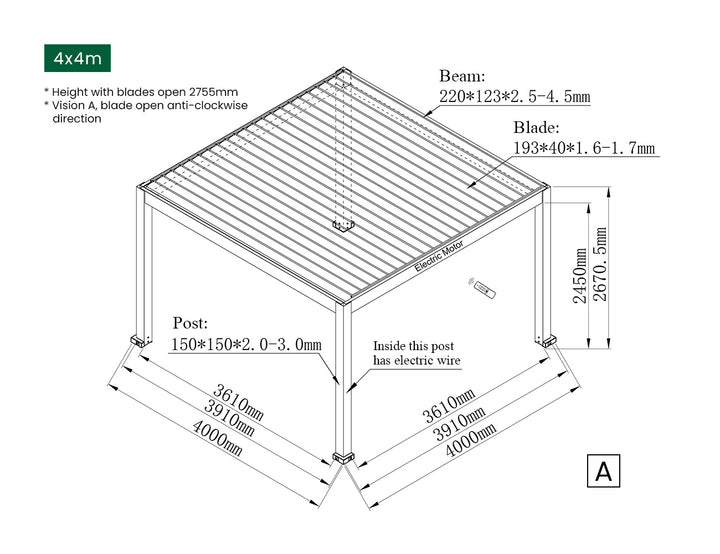 4x4m

* Height with blades open 2755mm
* Vision A, blade open anti-clockwise direction

Beam:
220*123*2.5-4.5mm

Blade:
193*40*1.6-1.7mm

Electric Motor

2450mm
2670.5mm

Post:
150*150*2.0-3.0mm

Inside this post has electric wire

3610mm
3910mm
4000mm

3610mm
3910mm
4000mm

A