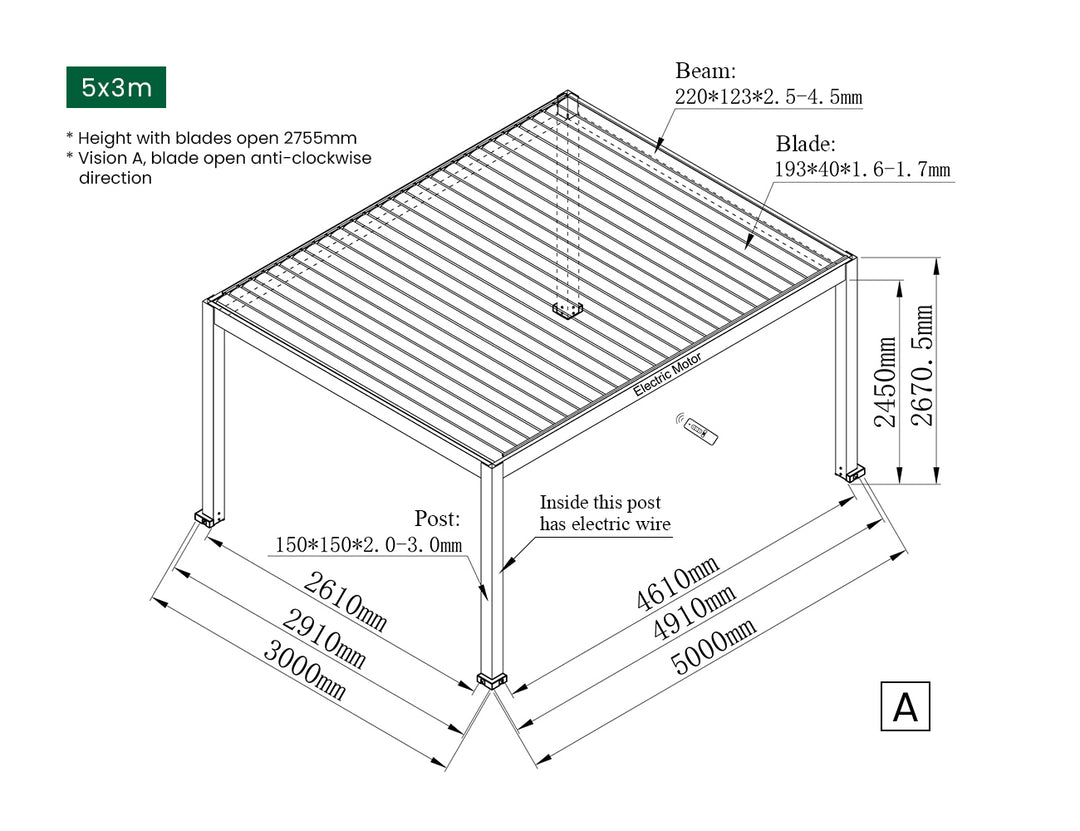 5x3m

* Height with blades open 2755mm
* Vision A, blade open anti-clockwise direction

Beam:
220*123*2.5-4.5mm

Blade:
193*40*1.6-1.7mm

Electric Motor

2450mm

2670.5mm

Post:
150*150*2.0-3.0mm

Inside this post has electric wire

2610mm

2910mm

3000mm

4610mm

4910mm

5000mm

A