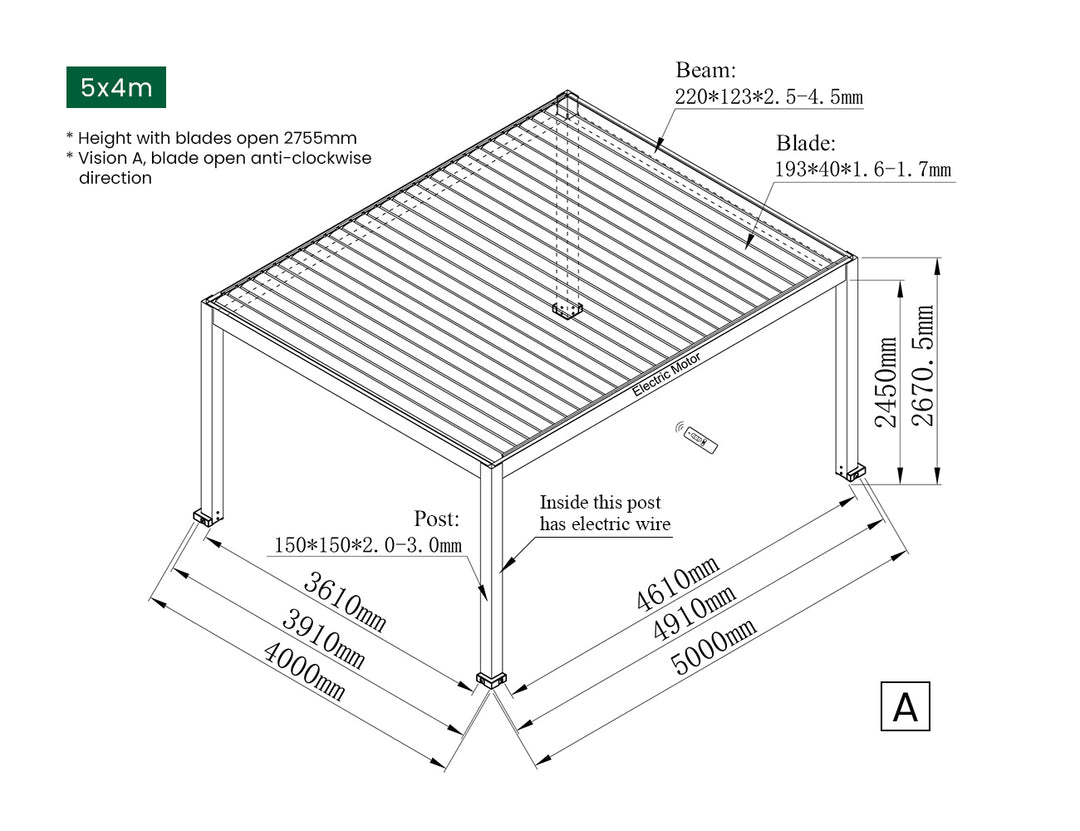 5x4m

* Height with blades open 2755mm
* Vision A, blade open anti-clockwise direction

Beam:
220*123*2.5-4.5mm

Blade:
193*40*1.6-1.7mm

Electric Motor

2450mm
2670.5mm

Inside this post has electric wire

Post:
150*150*2.0-3.0mm

3610mm
3910mm
4000mm

4610mm
4910mm
5000mm

A