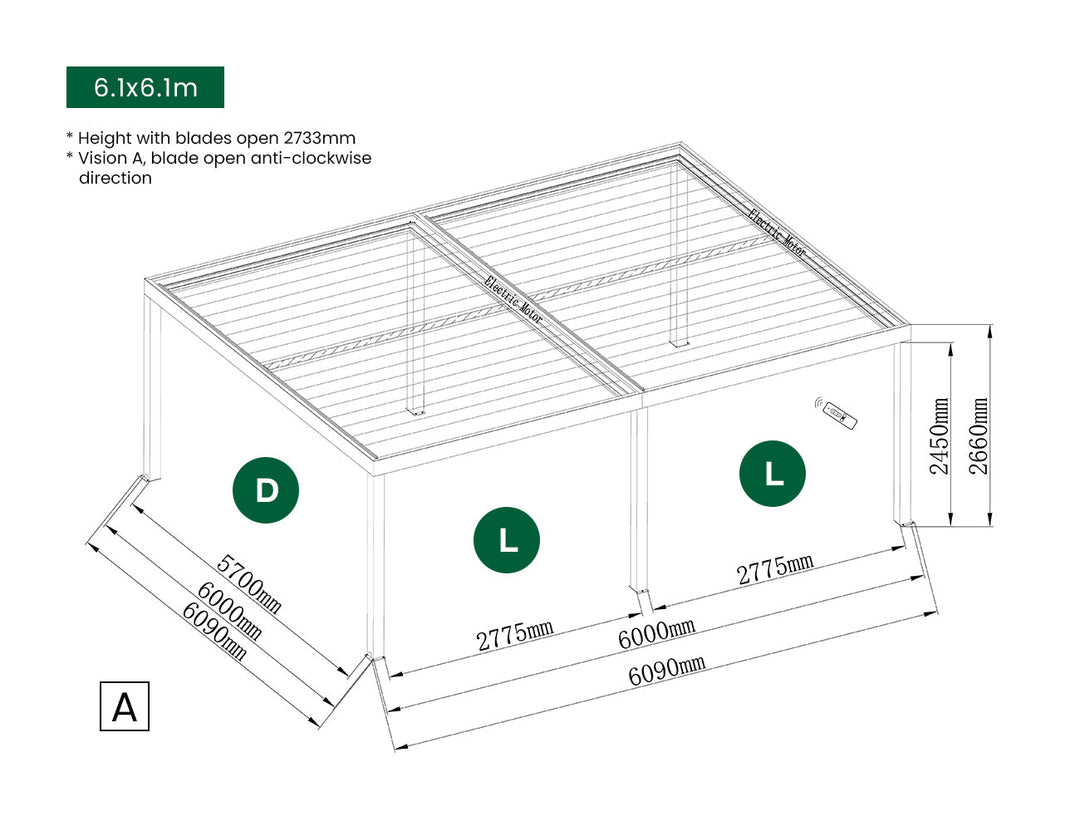 6.1x6.1m

* Height with blades open 2733mm
* Vision A, blade open anti-clockwise direction

Electric Motor

Electric Motor

D

L

L

2450mm

2660mm

5700mm
6000mm
6090mm

2775mm

2775mm

6000mm

6090mm

A