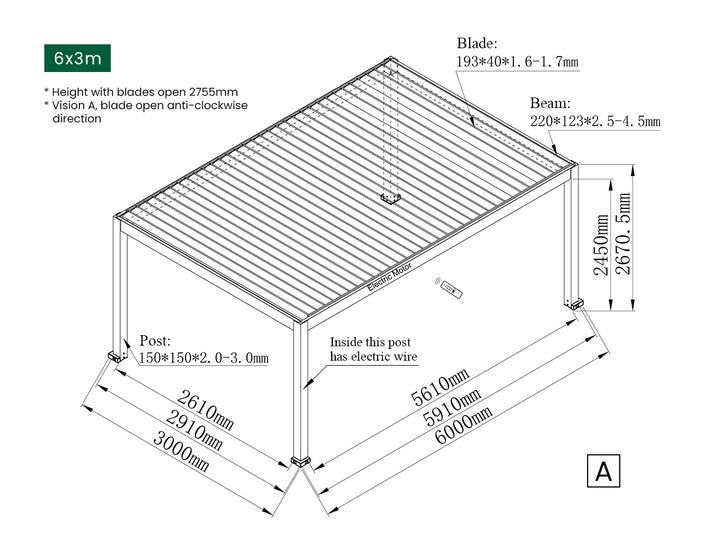 6x3m

* Height with blades open 2755mm
* Vision A, blade open anti-clockwise direction

Blade:
193*40*1.6-1.7mm

Beam:
220*123*2.5-4.5mm

2450mm
2670.5mm

Electric Motor

Post:
150*150*2.0-3.0mm

Inside this post has electric wire

2610mm
2910mm
3000mm

5610mm
5910mm
6000mm

A