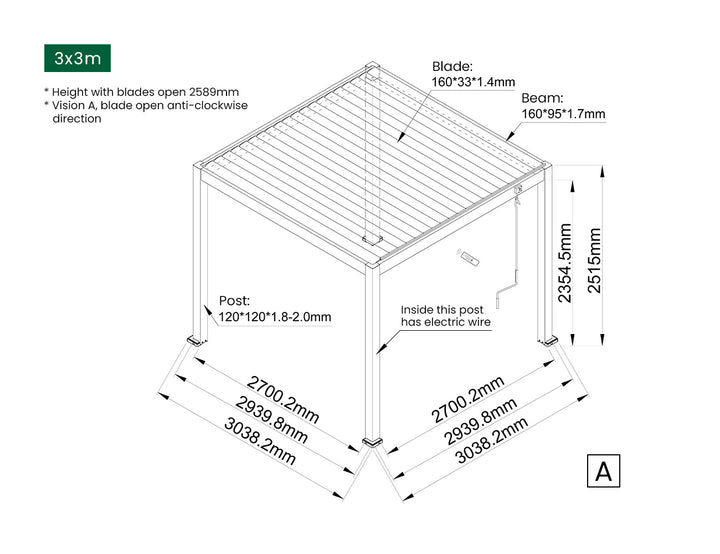 3x3m

* Height with blades open 2589mm
* Vision A, blade open anti-clockwise direction

Blade:
160*33*1.4mm

Beam:
160*95*1.7mm

2354.5mm

2515mm

Post:
120*120*1.8-2.0mm

Inside this post has electric wire

2700.2mm
2939.8mm
3038.2mm

2700.2mm
2939.8mm
3038.2mm

A