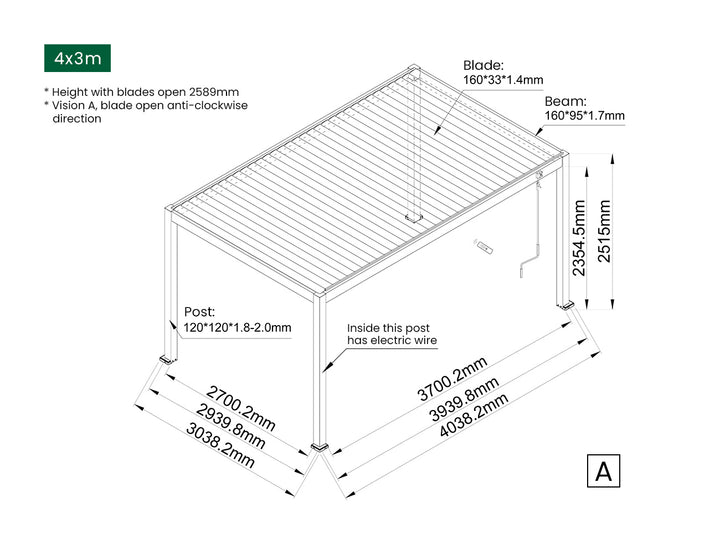 4x3m

* Height with blades open 2589mm
* Vision A, blade open anti-clockwise direction

Blade:
160*33*1.4mm

Beam:
160*95*1.7mm

2354.5mm

2515mm

Post:
120*120*1.8-2.0mm

Inside this post has electric wire

2700.2mm
2939.8mm
3038.2mm

3700.2mm
3939.8mm
4038.2mm

A