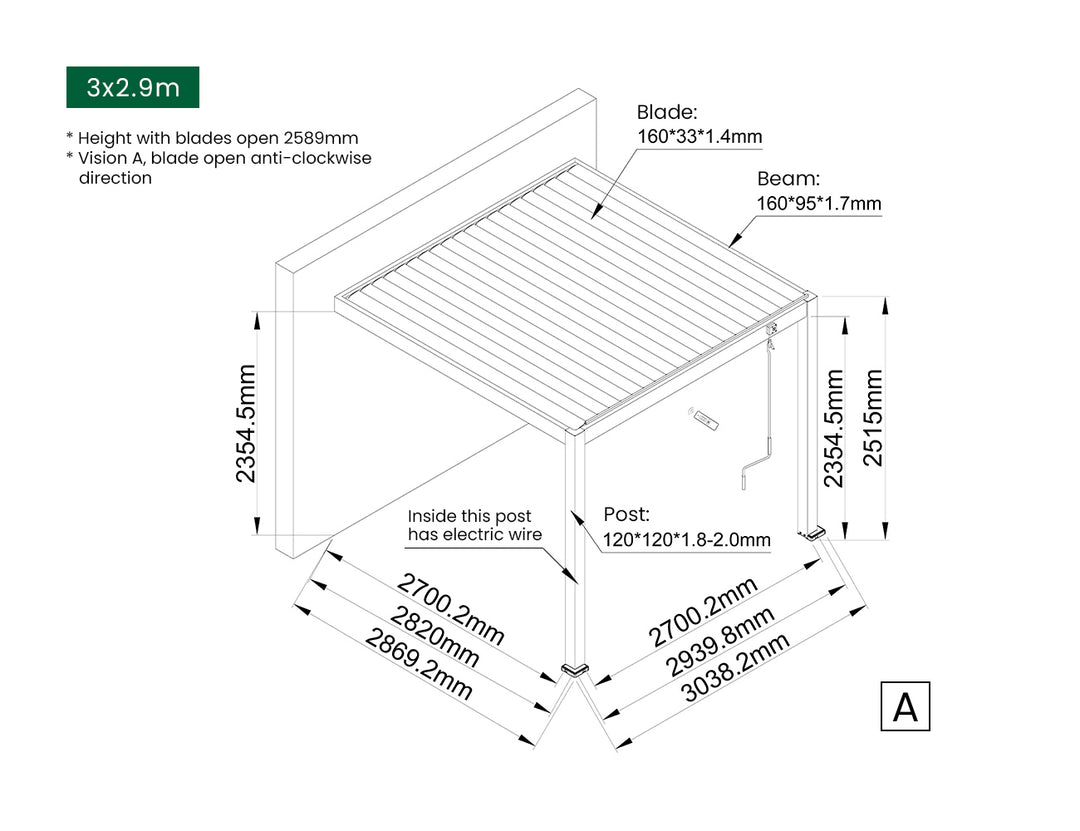 3x2.9m

* Height with blades open 2589mm
* Vision A, blade open anti-clockwise direction

Blade:
160*33*1.4mm

Beam:
160*95*1.7mm

2354.5mm

2354.5mm

2515mm

Inside this post has electric wire

Post:
120*120*1.8-2.0mm

2700.2mm
2820mm
2869.2mm

2700.2mm
2939.8mm
3038.2mm

A