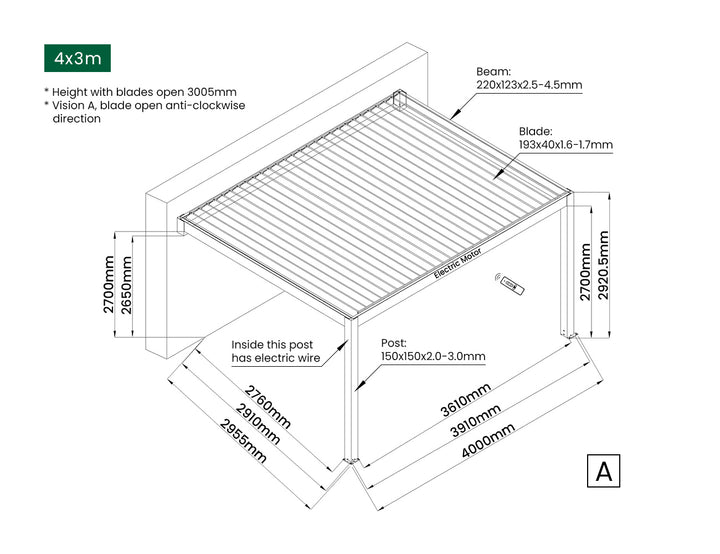 4x3m

* Height with blades open 3005mm
* Vision A, blade open anti-clockwise direction

Beam:
220x123x2.5-4.5mm

Blade:
193x40x1.6-1.7mm

2700mm
2650mm

Electric Motor

2700mm
2920.5mm

Inside this post has electric wire

Post:
150x150x2.0-3.0mm

2760mm
2910mm
2955mm

3610mm
3910mm
4000mm

A