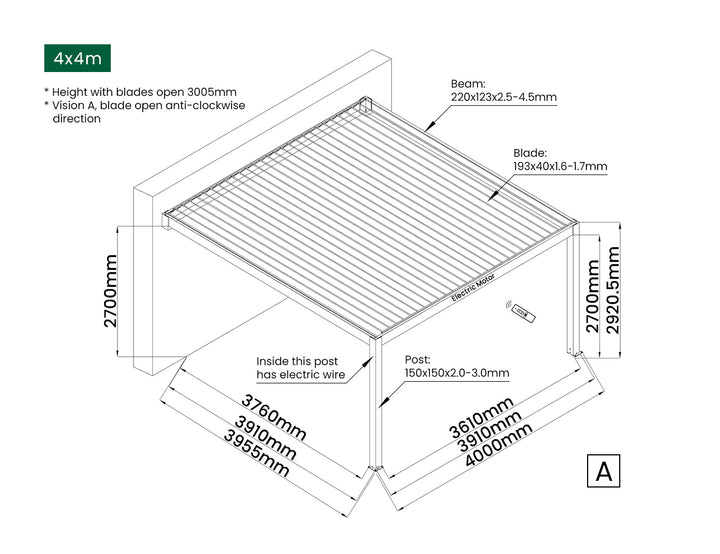 4x4m

* Height with blades open 3005mm
* Vision A, blade open anti-clockwise direction

Beam:
220x123x2.5-4.5mm

Blade:
193x40x1.6-1.7mm

Electric Motor

2700mm

2700mm

2920.5mm

Inside this post has electric wire

Post:
150x150x2.0-3.0mm

3760mm
3910mm
3955mm

3610mm
3910mm
4000mm

A