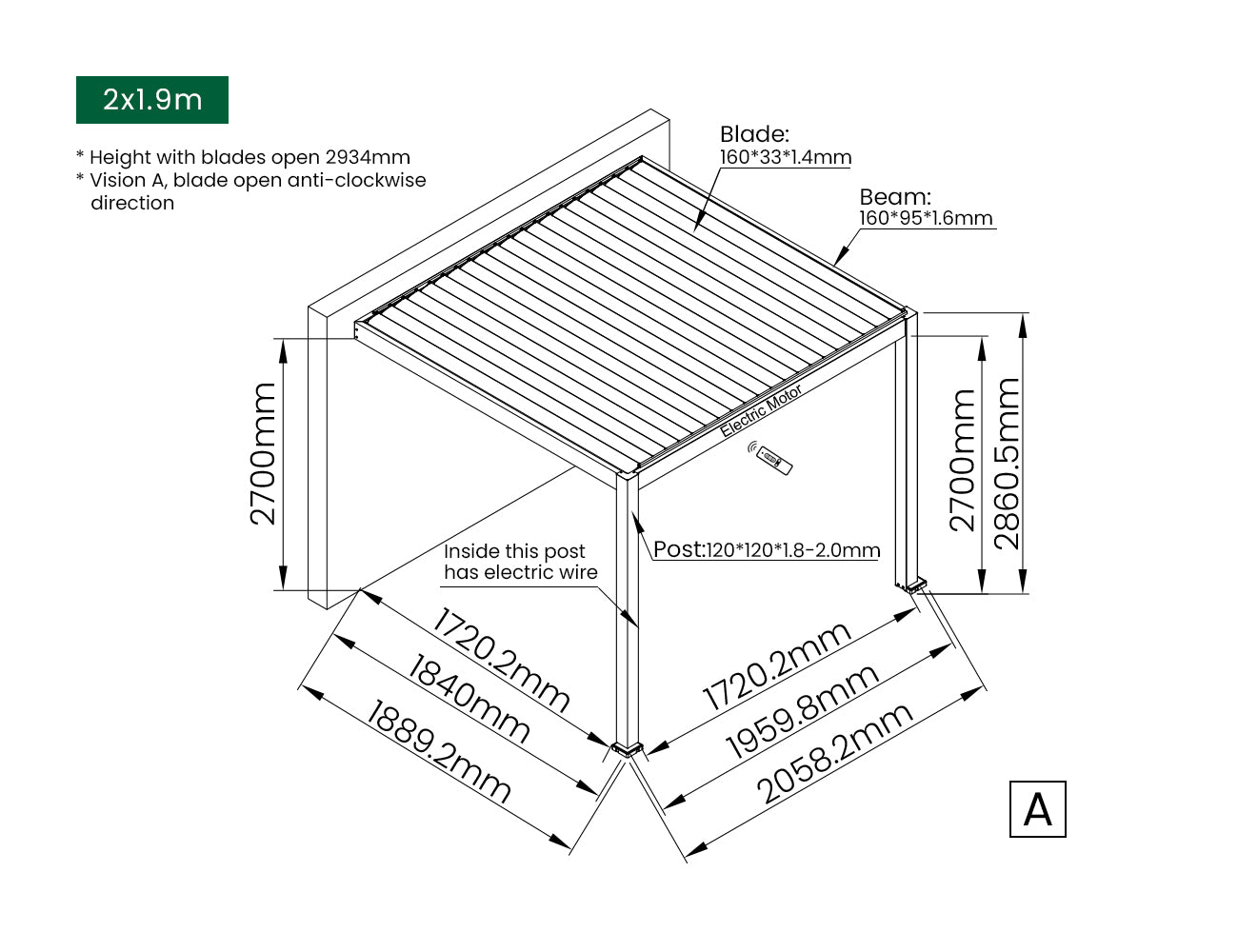 2x1.9m

* Height with blades open 2934mm
* Vision A, blade open anti-clockwise direction

Blade:
160*33*1.4mm

Beam:
160*95*1.6mm

Electric Motor

2700mm

2700mm

2860.5mm

Inside this post has electric wire

Post:120*120*1.8-2.0mm

1720.2mm

1840mm

1889.2mm

1720.2mm

1959.8mm

2058.2mm

A