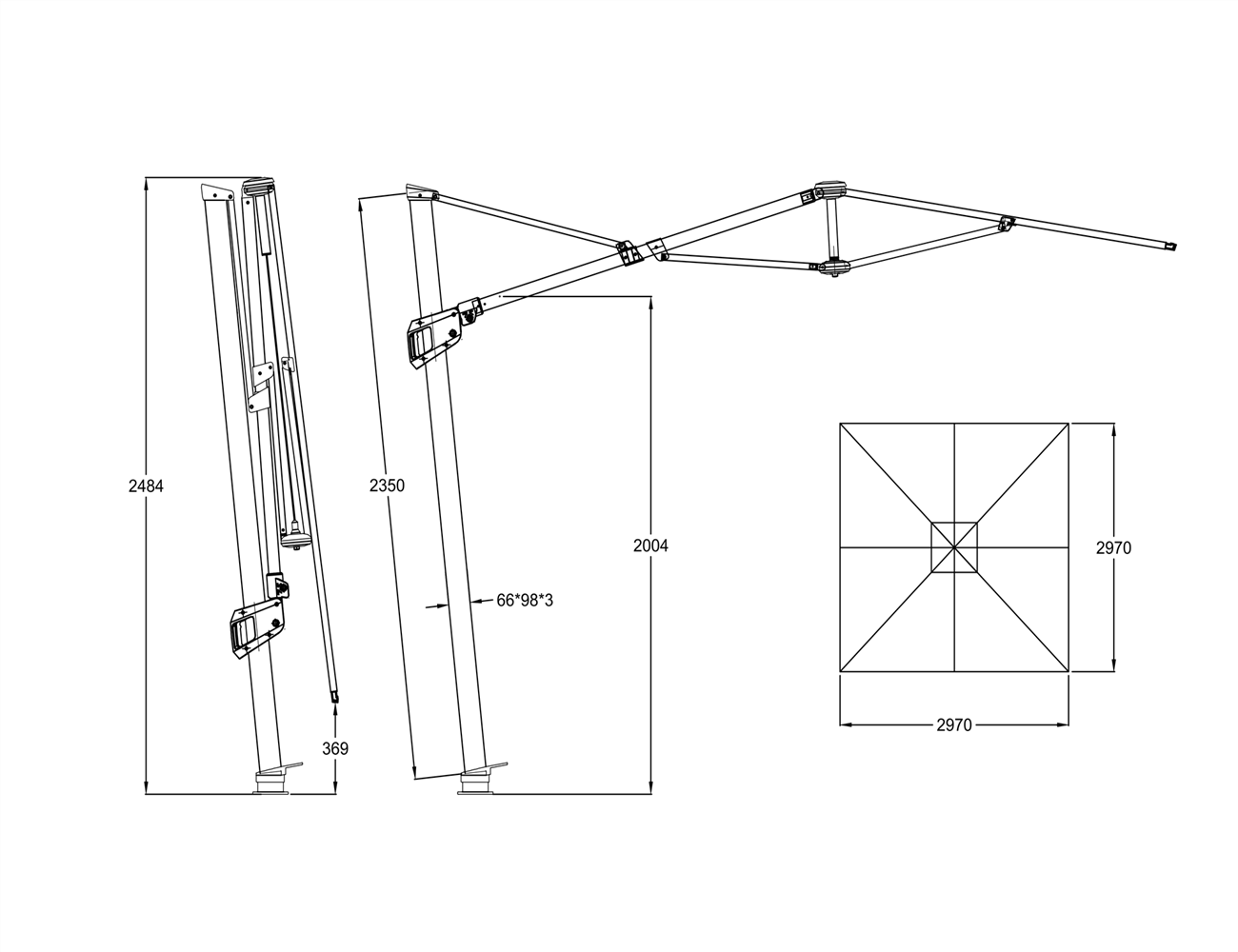 2484

369

2350

66*98*3

2004

2970

2970