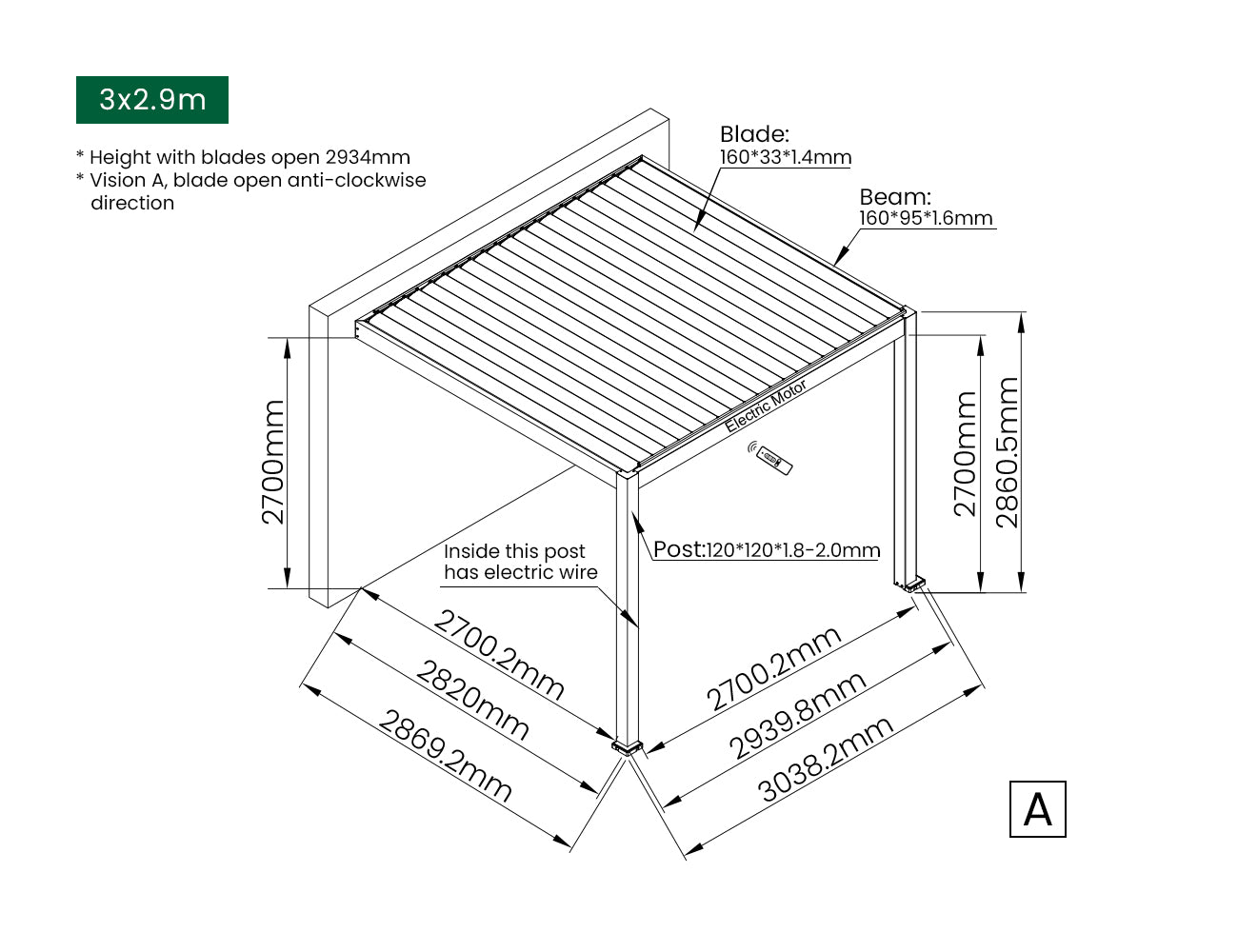 3x2.9m

* Height with blades open 2934mm
* Vision A, blade open anti-clockwise direction

Blade:
160*33*1.4mm

Beam:
160*95*1.6mm

Electric Motor

2700mm

2700mm

2860.5mm

Inside this post has electric wire

Post:120*120*1.8-2.0mm

2700.2mm
2820mm
2869.2mm

2700.2mm
2939.8mm
3038.2mm

A