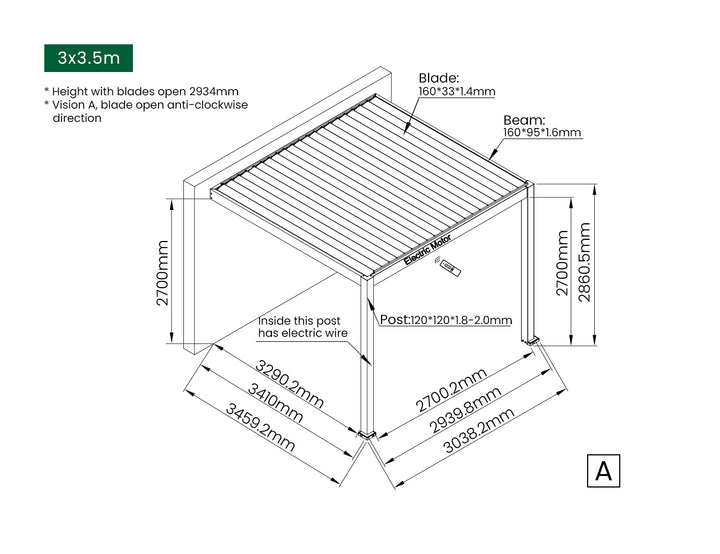 3x3.5m

* Height with blades open 2934mm
* Vision A, blade open anti-clockwise direction

Blade:
160*33*1.4mm

Beam:
160*95*1.6mm

Electric Motor

2700mm

2700mm

2860.5mm

Inside this post has electric wire

Post:120*120*1.8-2.0mm

3290.2mm
3410mm
3459.2mm

2700.2mm
2939.8mm
3038.2mm

A