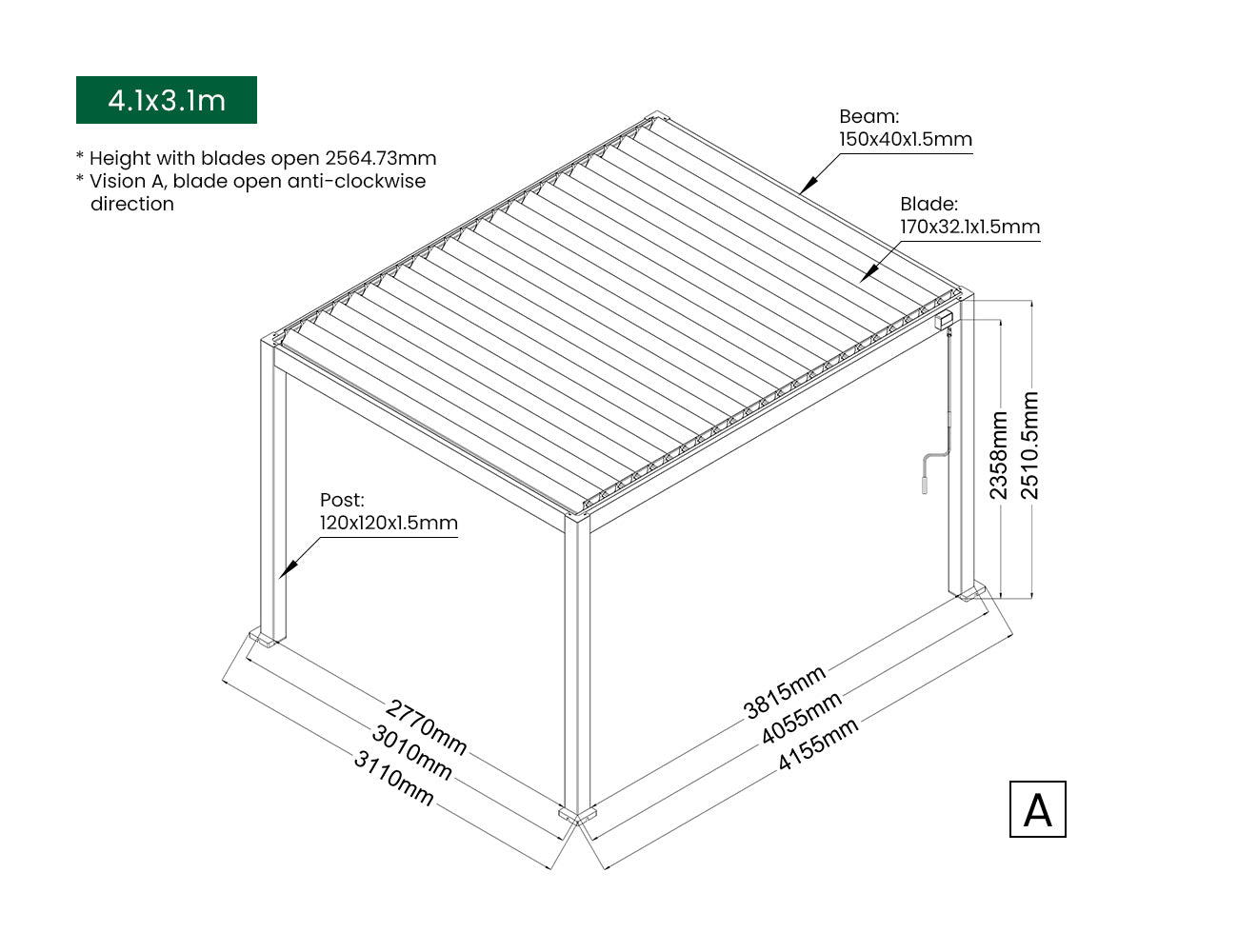 4.1x3.1m

* Height with blades open 2564.73mm
* Vision A, blade open anti-clockwise direction

Beam:
150x40x1.5mm

Blade:
170x32.1x1.5mm

Post:
120x120x1.5mm

2358mm
2510.5mm

2770mm
3010mm
3110mm

3815mm
4055mm
4155mm

A