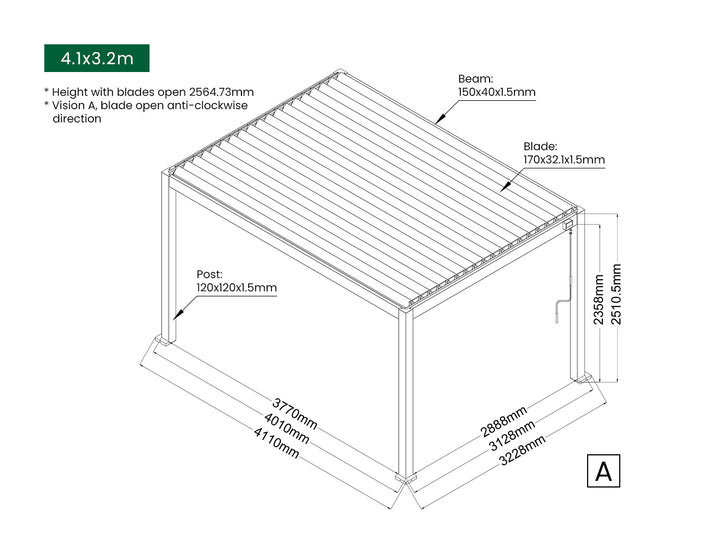 4.1x3.2m

* Height with blades open 2564.73mm
* Vision A, blade open anti-clockwise direction

Beam:
150x40x1.5mm

Blade:
170x32.1x1.5mm

Post:
120x120x1.5mm

2358mm
2510.5mm

3770mm
4010mm
4110mm

2888mm
3128mm
3228mm

A