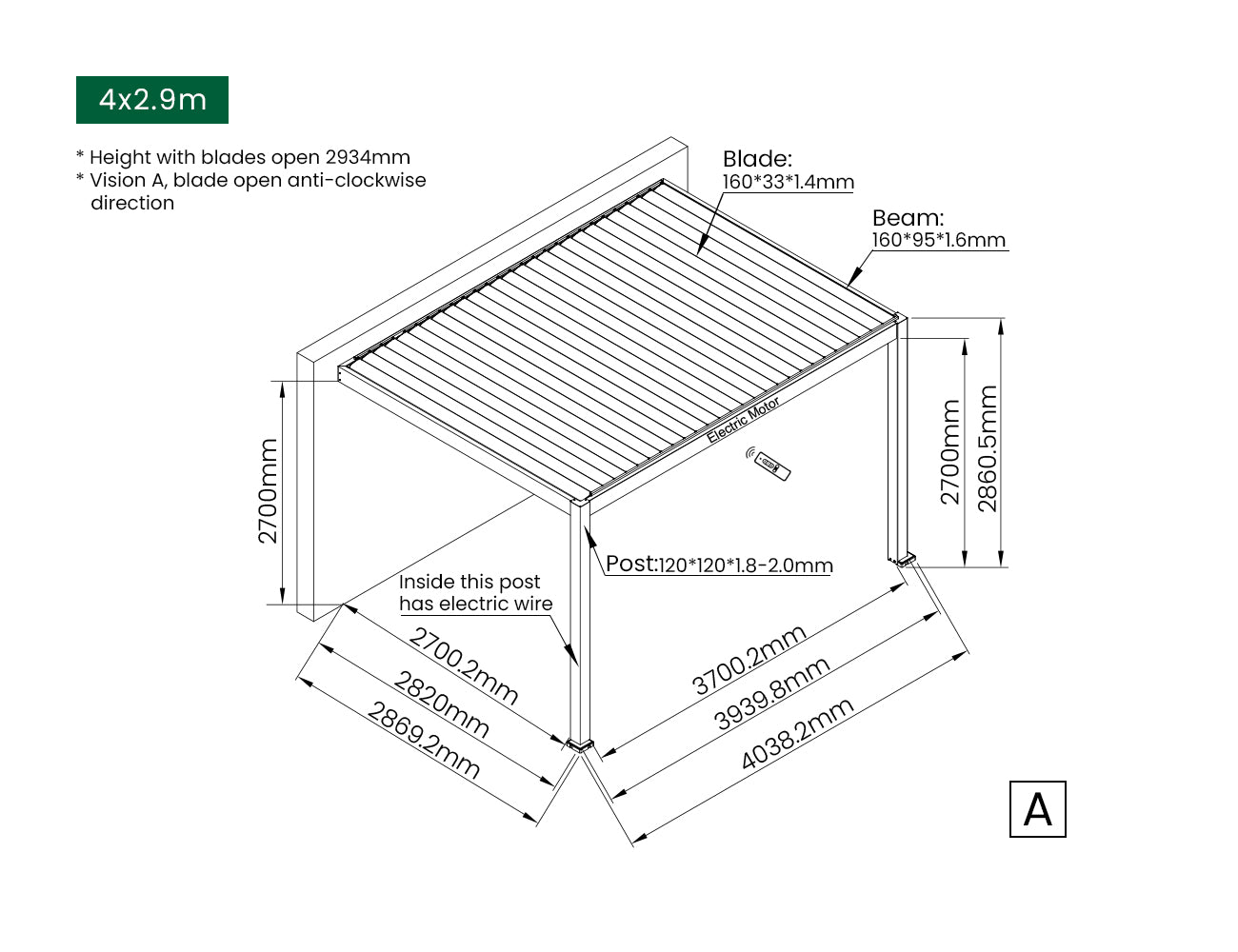 4x2.9m

* Height with blades open 2934mm
* Vision A, blade open anti-clockwise direction

Blade:
160*33*1.4mm

Beam:
160*95*1.6mm

Electric Motor

2700mm

2700mm

2860.5mm

Post:120*120*1.8-2.0mm

Inside this post has electric wire

2700.2mm
2820mm
2869.2mm

3700.2mm
3939.8mm
4038.2mm

A