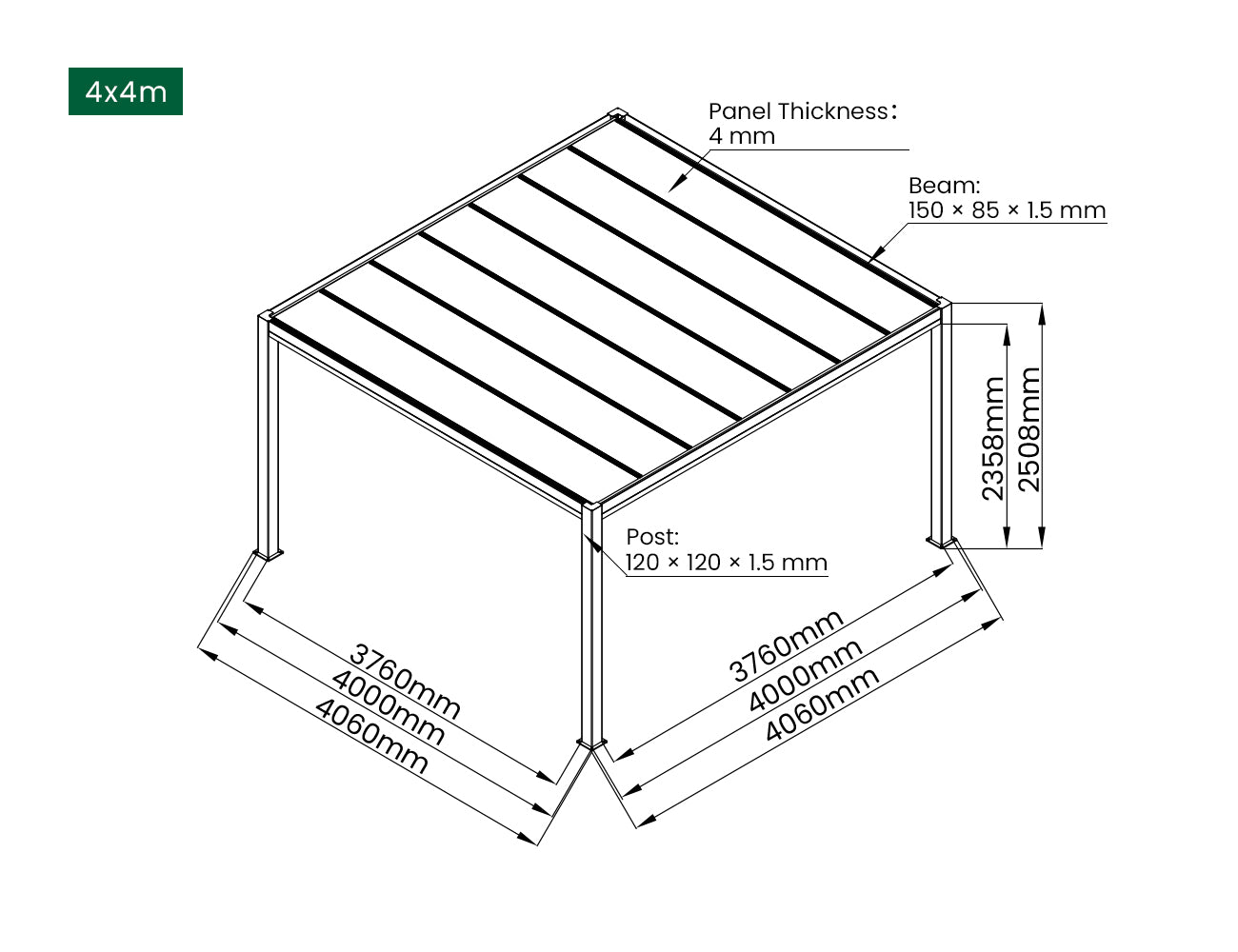 4x4m

Panel Thickness：
4 mm

Beam:
150 × 85 × 1.5 mm

2358mm

2508mm

Post:
120 × 120 × 1.5 mm

3760mm
4000mm
4060mm

3760mm
4000mm
4060mm