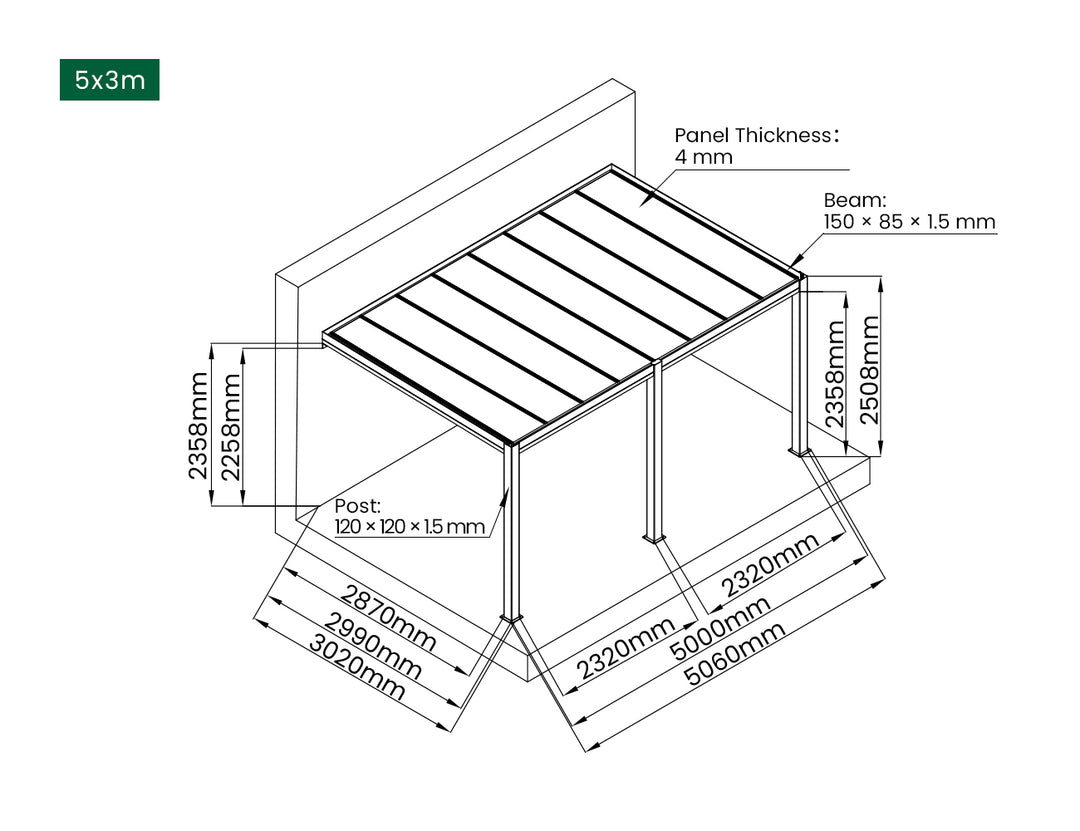 5x3m

Panel Thickness：
4 mm

Beam:
150 × 85 × 1.5 mm

2358mm
2508mm

2358mm
2258mm

Post:
120 × 120 × 1.5 mm

2870mm
2990mm
3020mm

2320mm
2320mm
5000mm
5060mm