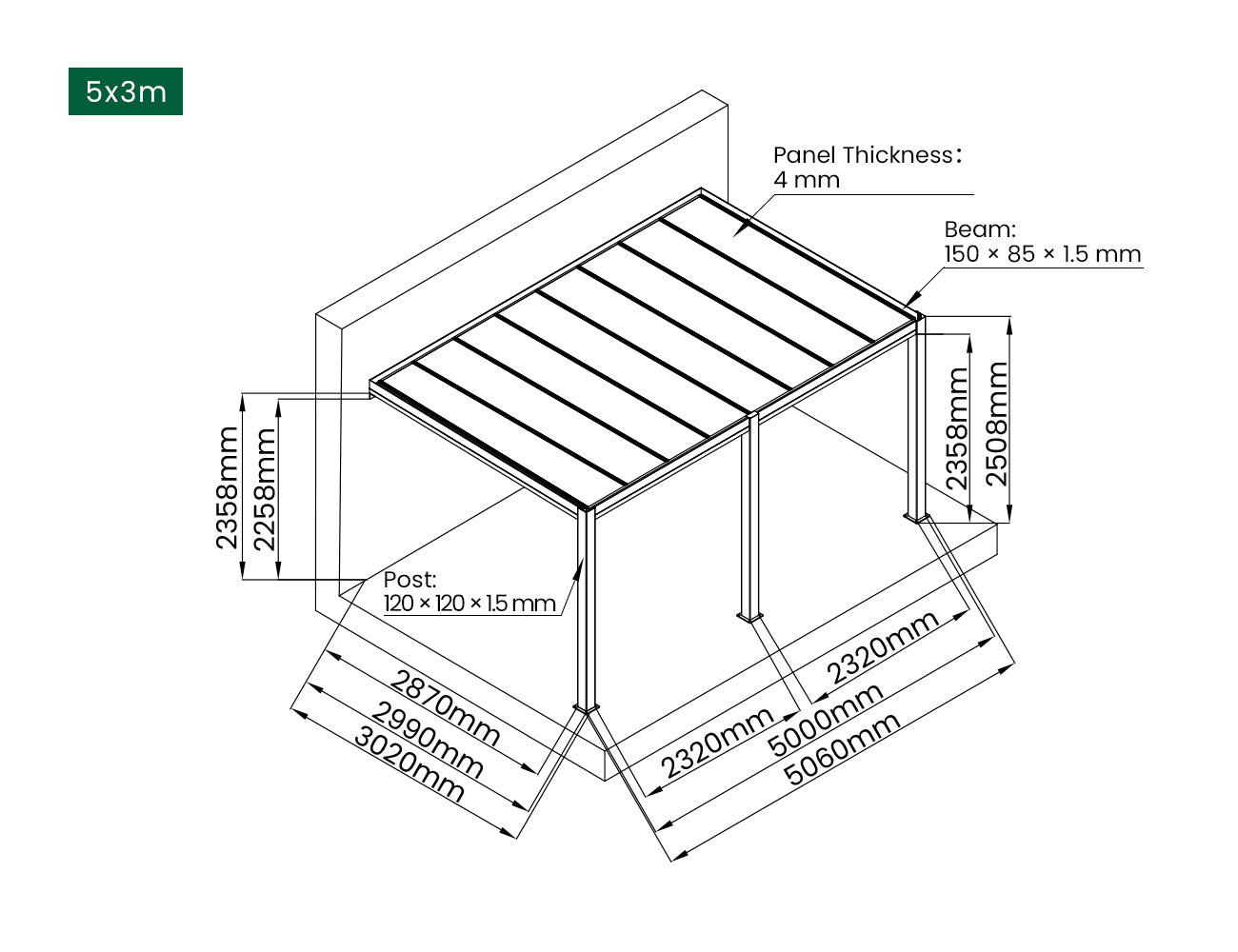 5x3m

Panel Thickness：
4 mm

Beam:
150 × 85 × 1.5 mm

2358mm
2508mm

2358mm
2258mm

Post:
120 × 120 × 1.5 mm

2870mm
2990mm
3020mm

2320mm
2320mm
5000mm
5060mm