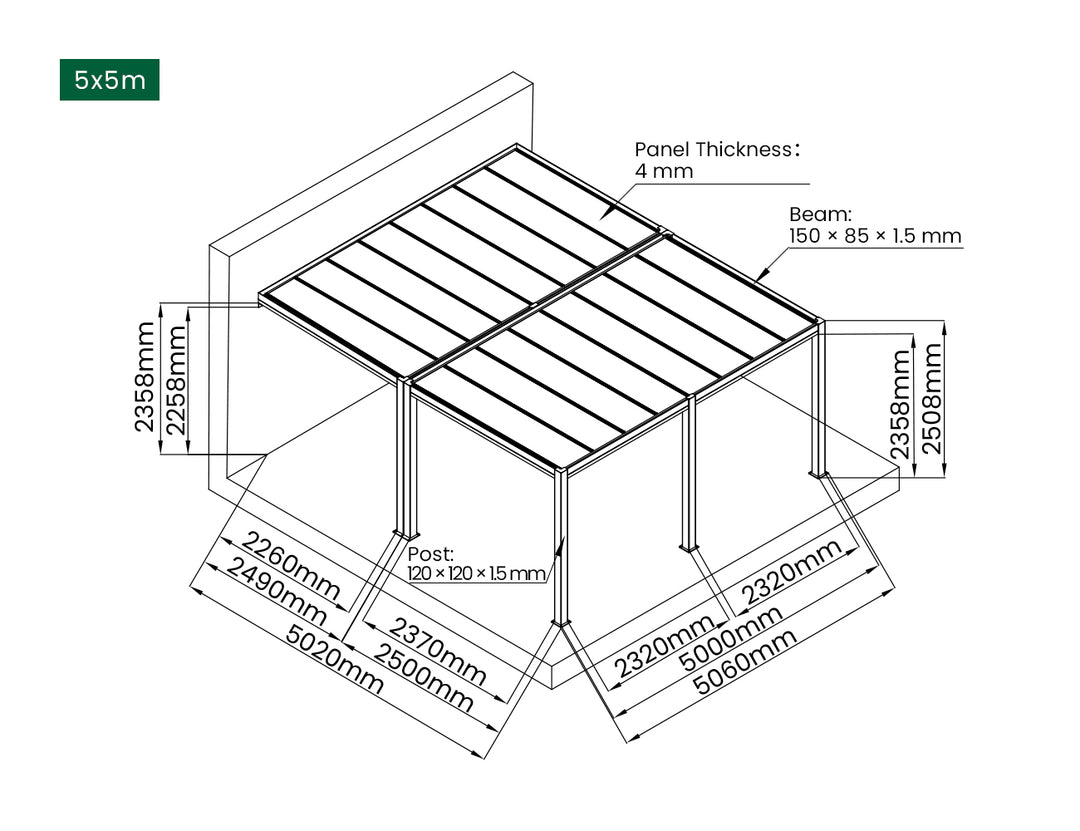 5x5m

Panel Thickness:
4 mm

Beam:
150 × 85 × 1.5 mm

2358mm
2258mm

2358mm
2508mm

Post:
120 × 120 × 1.5 mm

2260mm
2490mm
5020mm
2370mm
2500mm

2320mm
2320mm
5000mm
5060mm