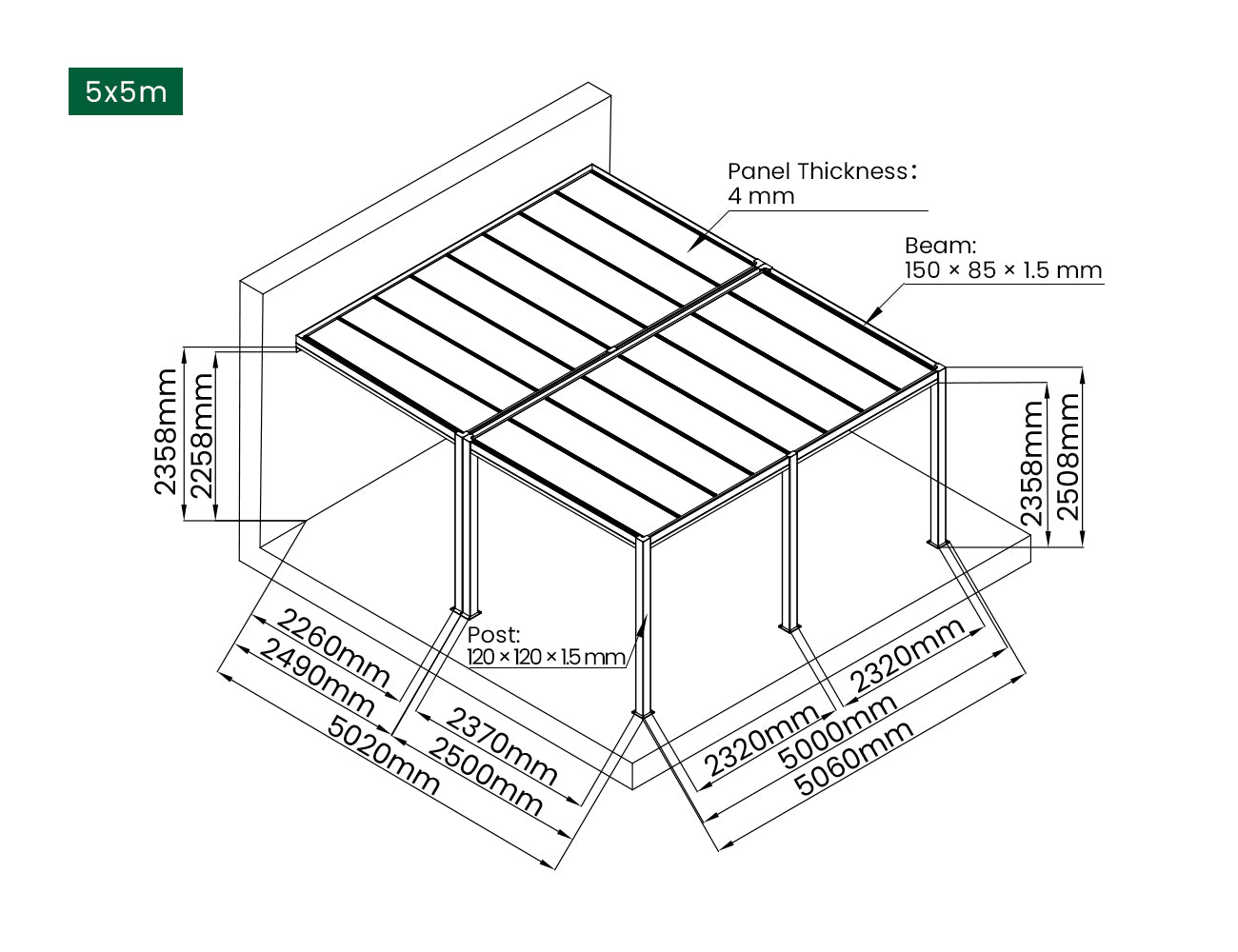 5x5m

Panel Thickness：
4 mm

Beam:
150 × 85 × 1.5 mm

2358mm
2258mm

2358mm
2508mm

Post:
120 × 120 × 1.5 mm

2260mm
2490mm
5020mm

2370mm
2500mm

2320mm
2320mm
5000mm
5060mm