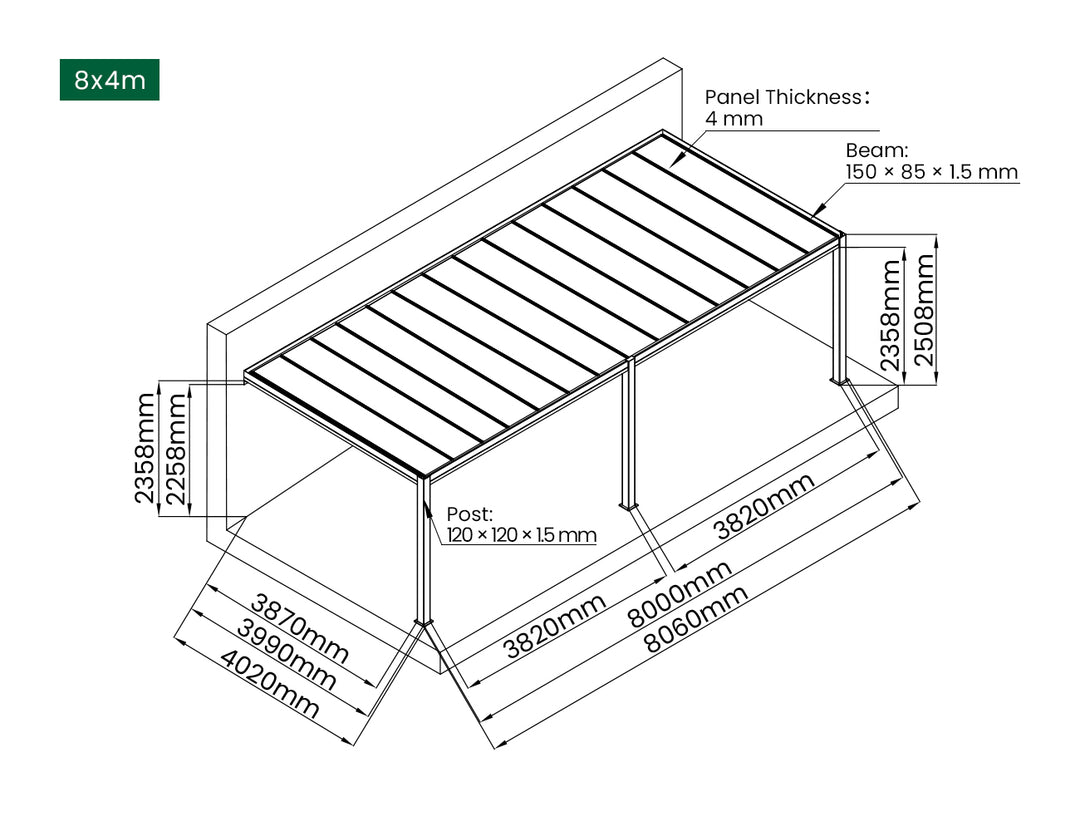 8x4m

Panel Thickness：
4 mm

Beam:
150 × 85 × 1.5 mm

2358mm
2508mm

2358mm
2258mm

Post:
120 × 120 × 1.5 mm

3820mm
3820mm
8000mm
8060mm

3870mm
3990mm
4020mm