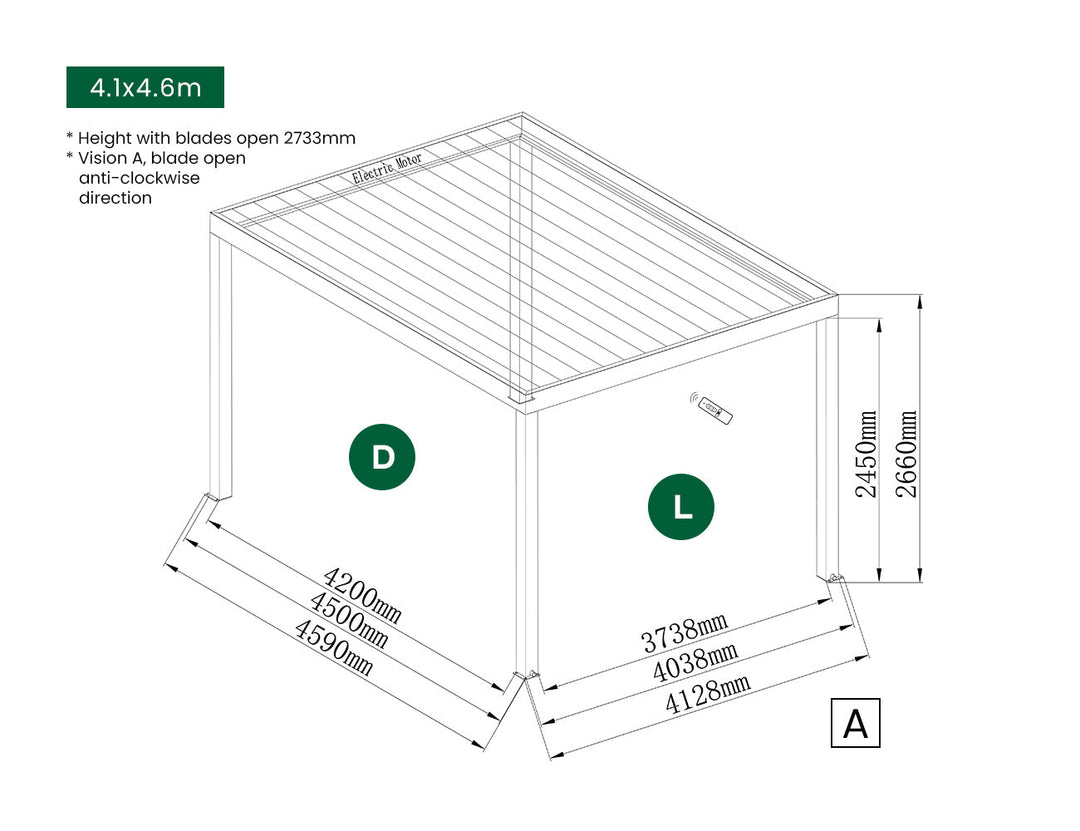 4.1x4.6m

* Height with blades open 2733mm
* Vision A, blade open anti-clockwise direction

Electric Motor

D

L

2450mm
2660mm

4200mm
4500mm
4590mm

3738mm
4038mm
4128mm

A