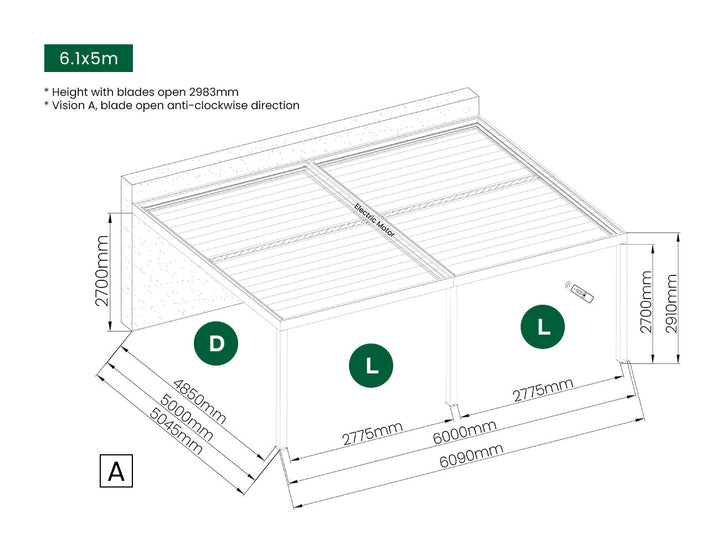 6.1x5m

* Height with blades open 2983mm
* Vision A, blade open anti-clockwise direction

Electric Motor

2700mm

D

L

L

2700mm
2910mm

4850mm
5000mm
5045mm

2775mm
2775mm
6000mm
6090mm

A