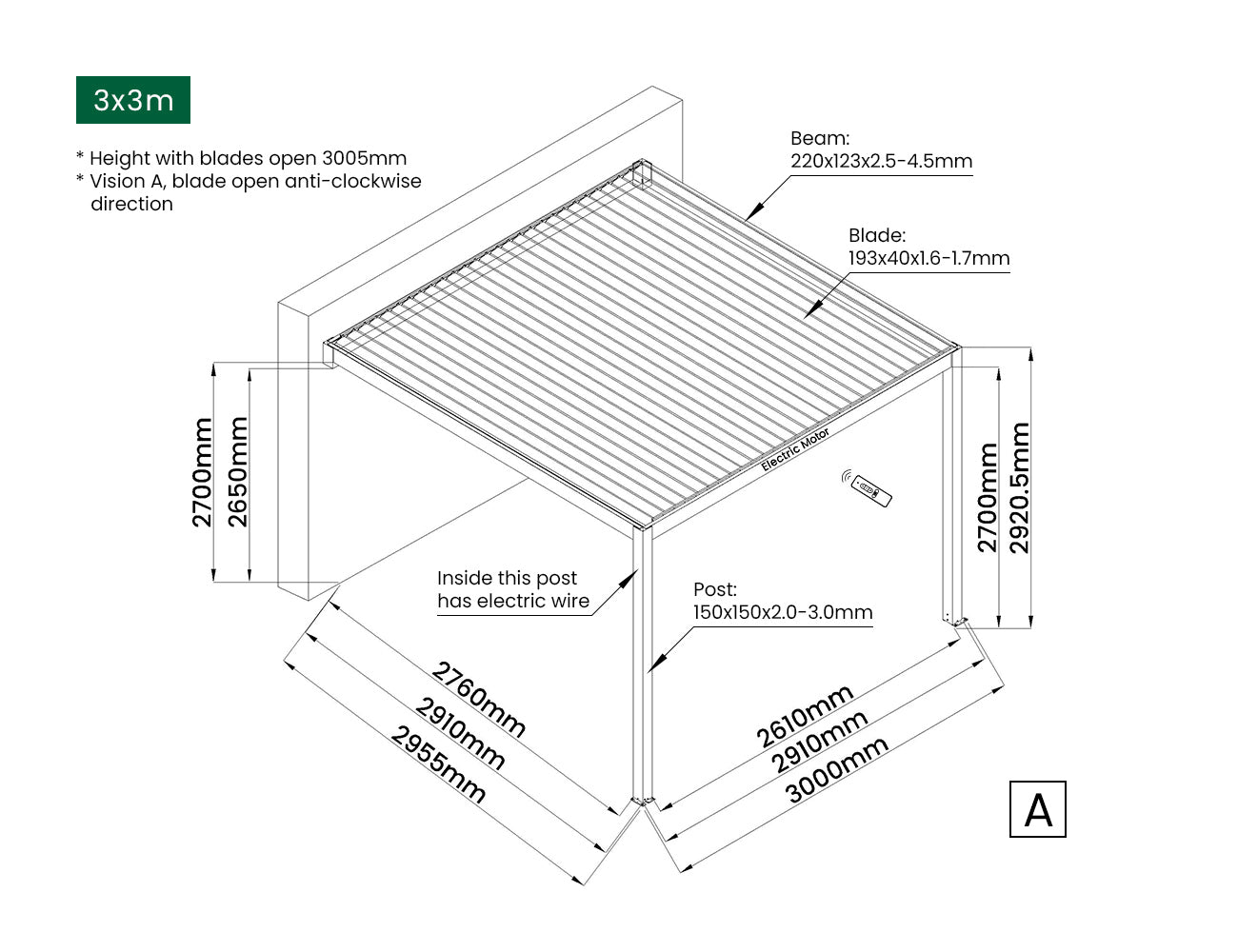 3x3m

* Height with blades open 3005mm
* Vision A, blade open anti-clockwise direction

Beam:
220x123x2.5-4.5mm

Blade:
193x40x1.6-1.7mm

2700mm
2650mm

Electric Motor

2700mm
2920.5mm

Inside this post has electric wire

Post:
150x150x2.0-3.0mm

2760mm
2910mm
2955mm

2610mm
2910mm
3000mm

A