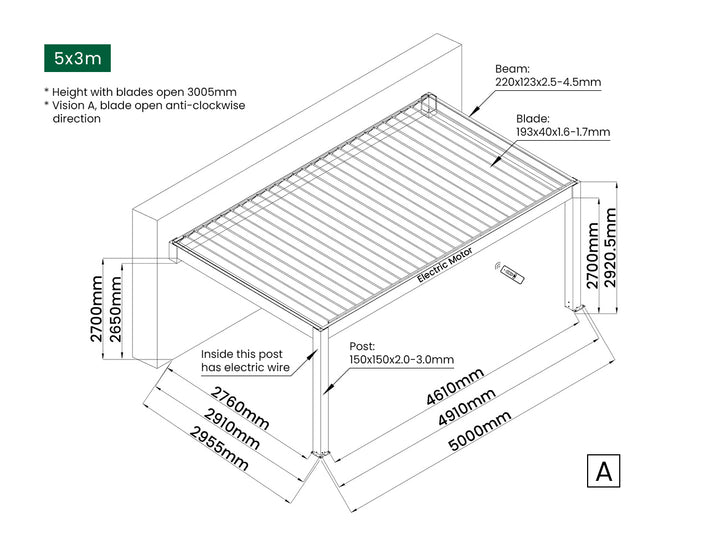 5x3m

* Height with blades open 3005mm
* Vision A, blade open anti-clockwise direction

Beam:
220x123x2.5-4.5mm

Blade:
193x40x1.6-1.7mm

Electric Motor

2700mm
2920.5mm

2700mm
2650mm

Inside this post has electric wire

Post:
150x150x2.0-3.0mm

2760mm
2910mm
2955mm

4610mm
4910mm
5000mm

A