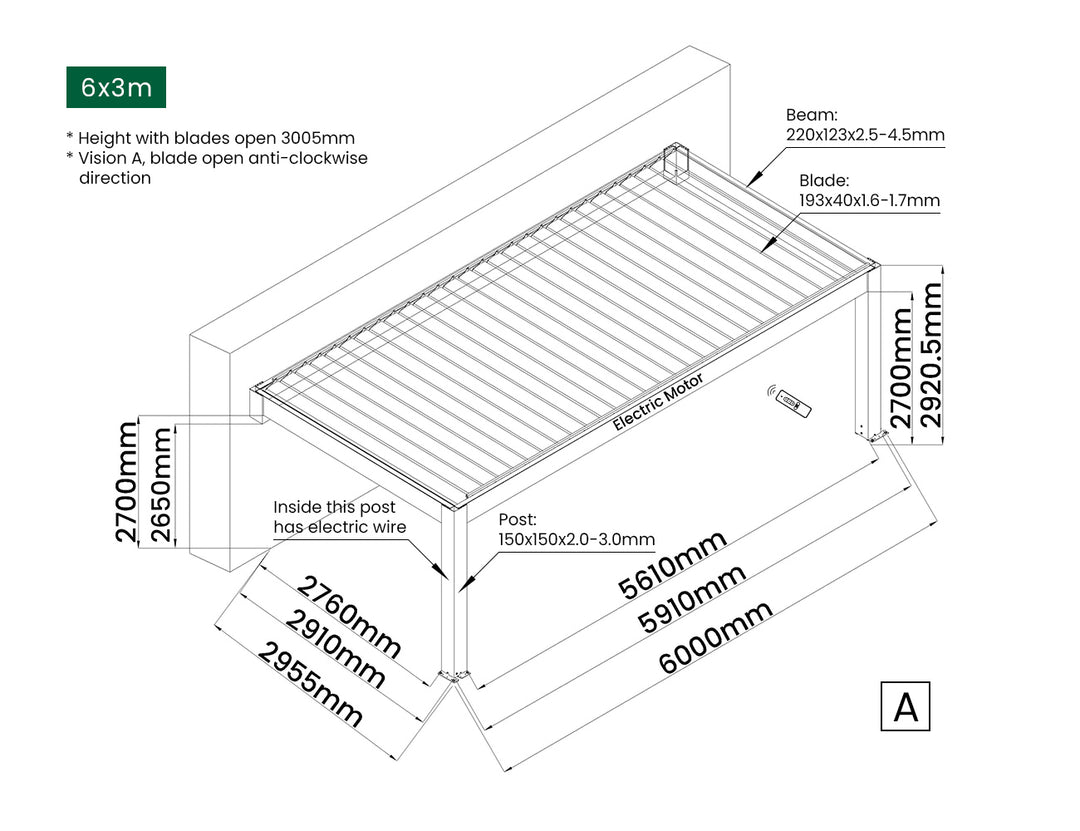 6x3m

* Height with blades open 3005mm
* Vision A, blade open anti-clockwise direction

Beam:
220x123x2.5-4.5mm

Blade:
193x40x1.6-1.7mm

Electric Motor

2700mm
2920.5mm

2700mm
2650mm

Inside this post has electric wire

Post:
150x150x2.0-3.0mm

2760mm
2910mm
2955mm

5610mm
5910mm
6000mm

A